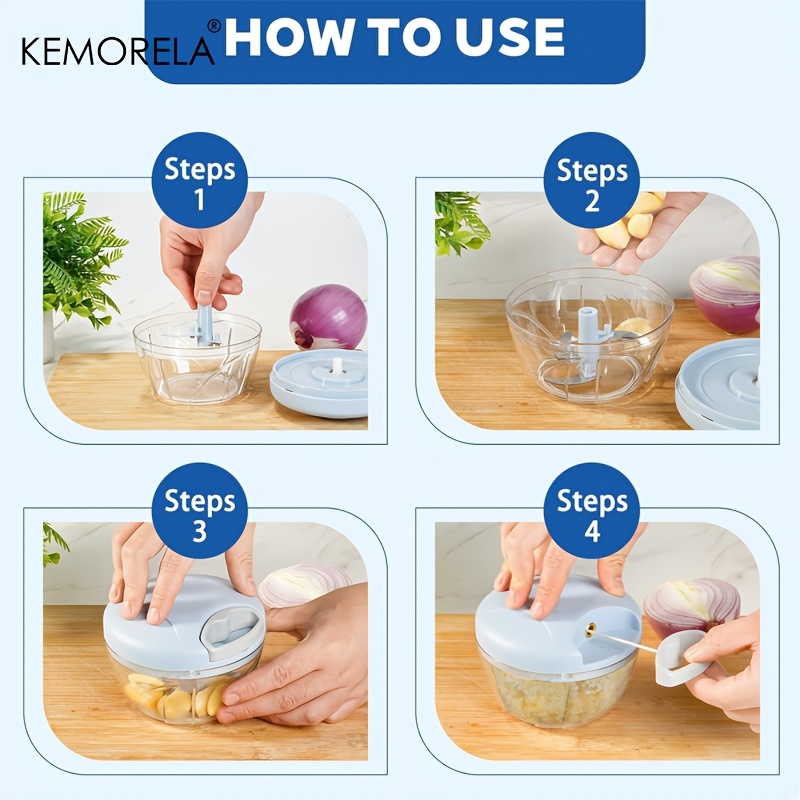 KEMORELA®
HOW TO USE

Steps 1

Steps 2

Steps 3

Steps 4